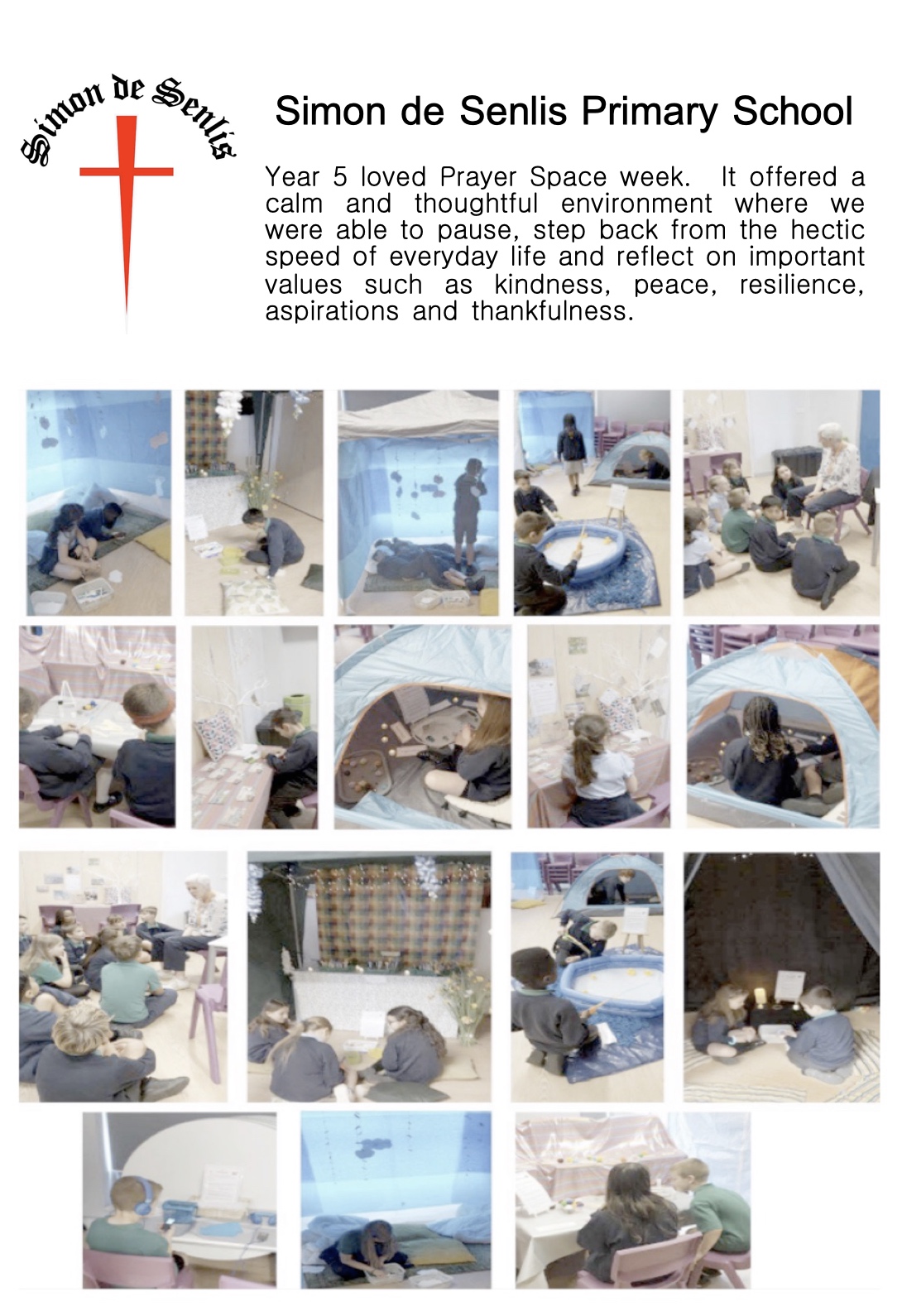 Simon de Senlis

Simon de Senlis Primary School

Year 5 loved Prayer Space week. It offered a calm and thoughtful environment where we were able to pause, step back from the hectic speed of everyday life and reflect on important values such as kindness, peace, resilience, aspirations and thankfulness.