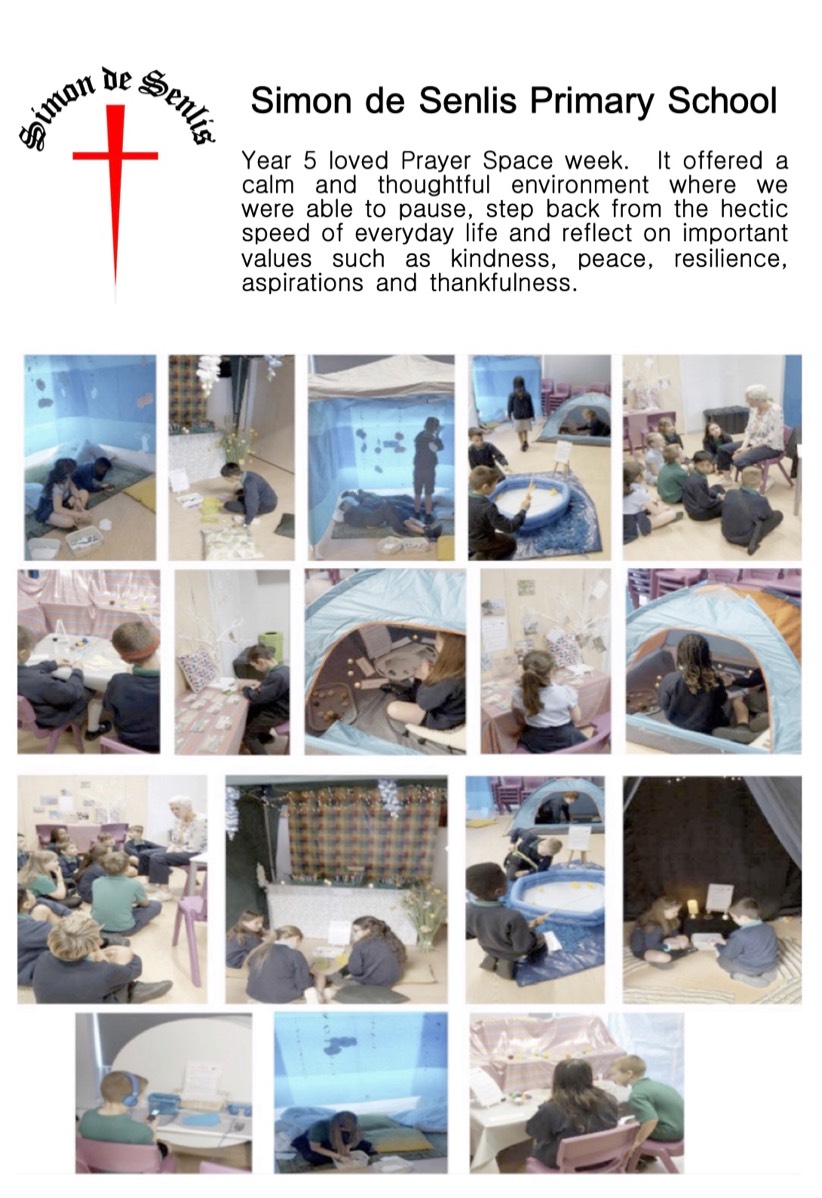 Simon de Senlis

Simon de Senlis Primary School

Year 5 loved Prayer Space week. It offered a calm and thoughtful environment where we were able to pause, step back from the hectic speed of everyday life and reflect on important values such as kindness, peace, resilience, aspirations and thankfulness.